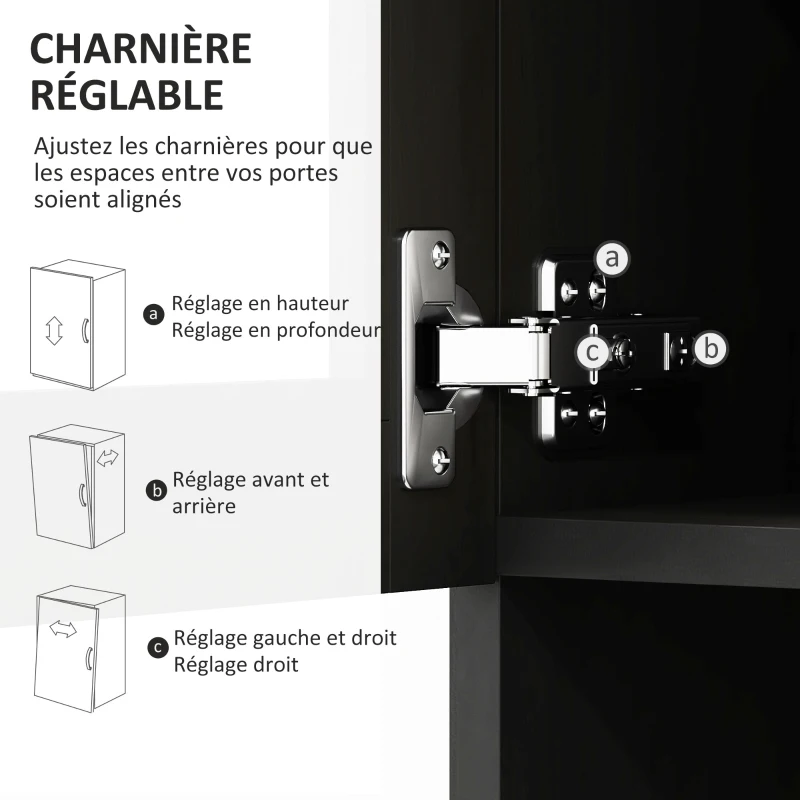 CHARNIÈRE RÉGLABLE

Ajustez les charnières pour que les espaces entre vos portes soient alignés

a Réglage en hauteur
Réglage en profondeur

b Réglage avant et arrière

c Réglage gauche et droit
Réglage droit

a

c

b