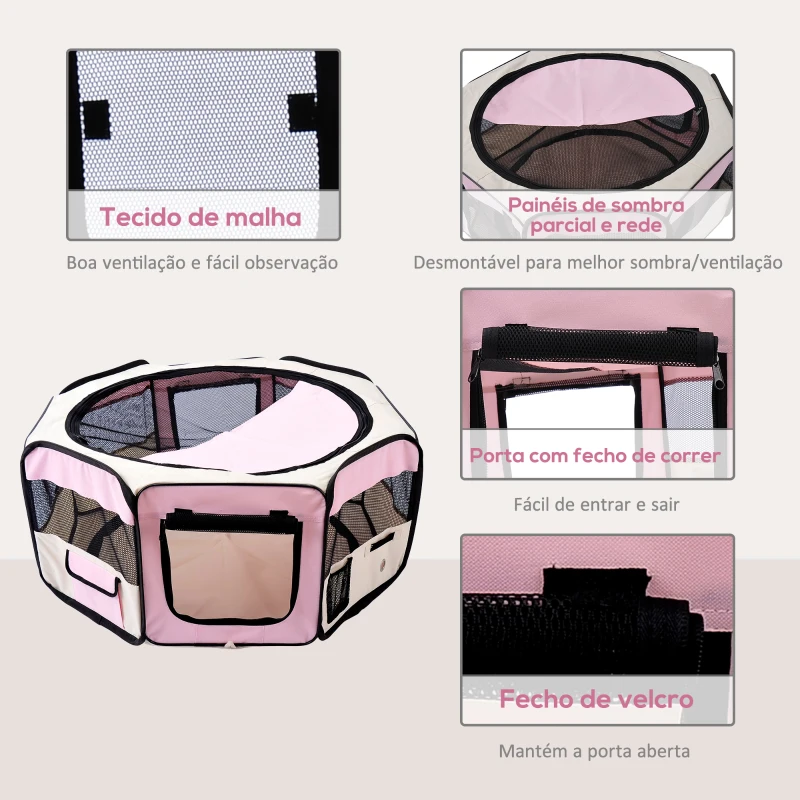 Tecido de malha

Boa ventilação e fácil observação

Painéis de sombra parcial e rede

Desmontável para melhor sombra/ventilação

Porta com fecho de correr

Fácil de entrar e sair

Fecho de velcro

Mantém a porta aberta