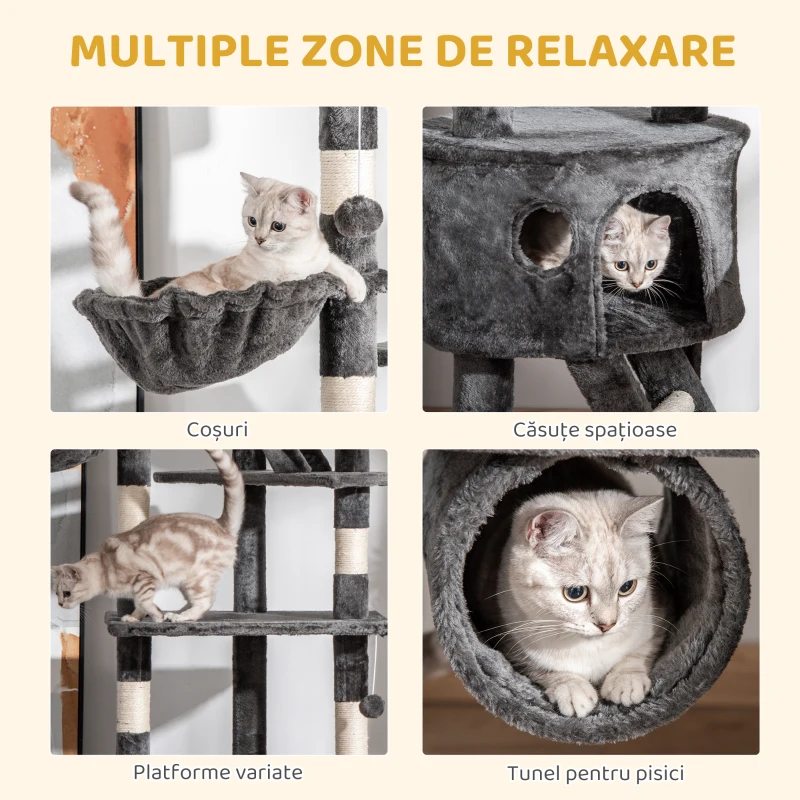 MULTIPLE ZONE DE RELAXARE

Coșuri

Căsuțe spațioase

Platforme variate

Tunel pentru pisici