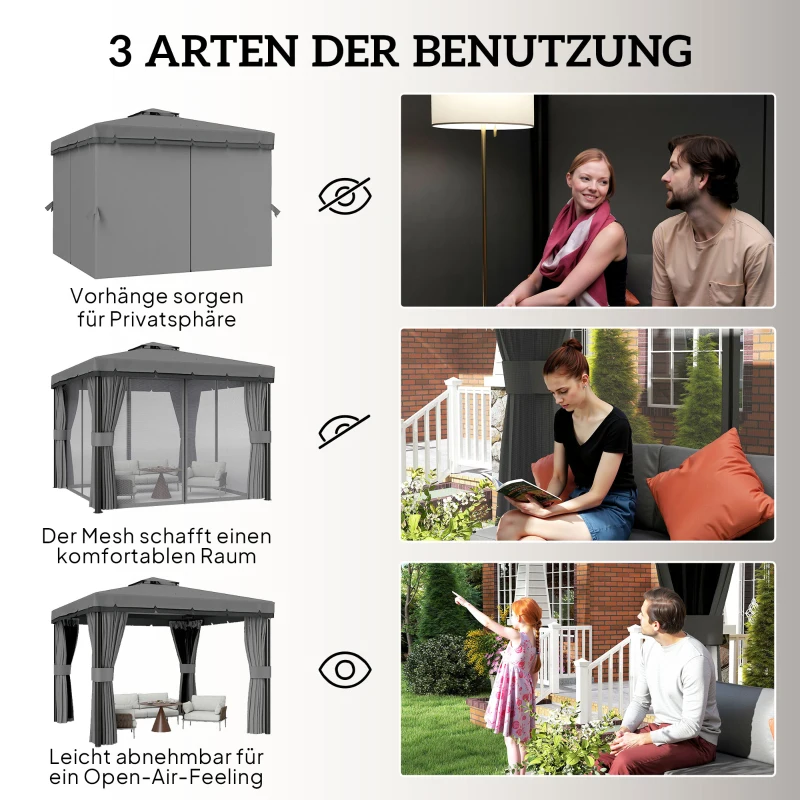 3 ARTEN DER BENUTZUNG

Vorhänge sorgen für Privatsphäre

Der Mesh schafft einen komfortablen Raum

Leicht abnehmbar für ein Open-Air-Feeling