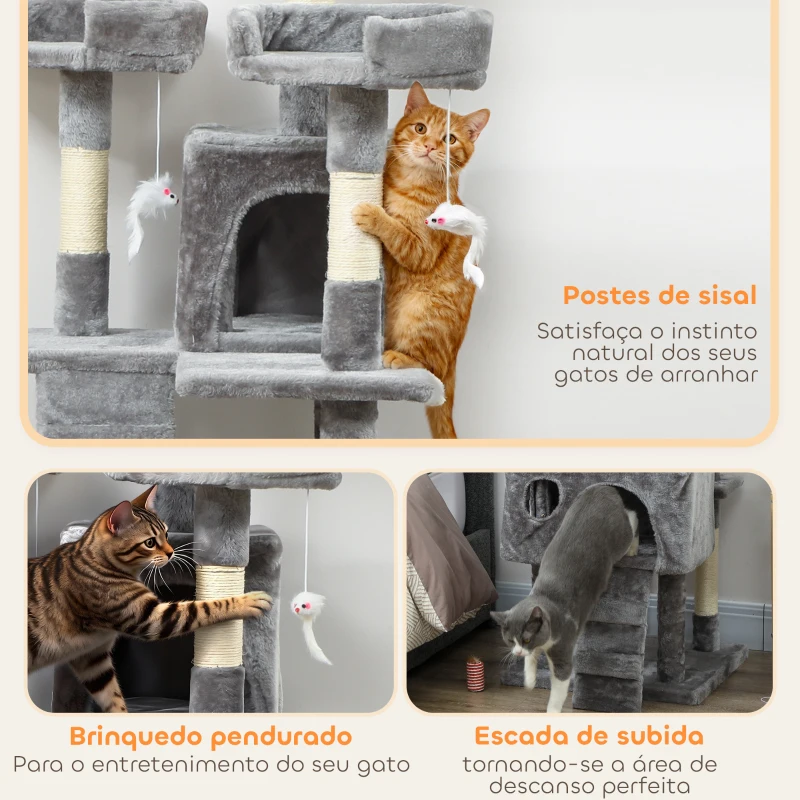 Postes de sisal
Satisfaça o instinto natural dos seus gatos de arranhar

Brinquedo pendurado
Para o entretenimento do seu gato

Escada de subida
tornando-se a área de descanso perfeita