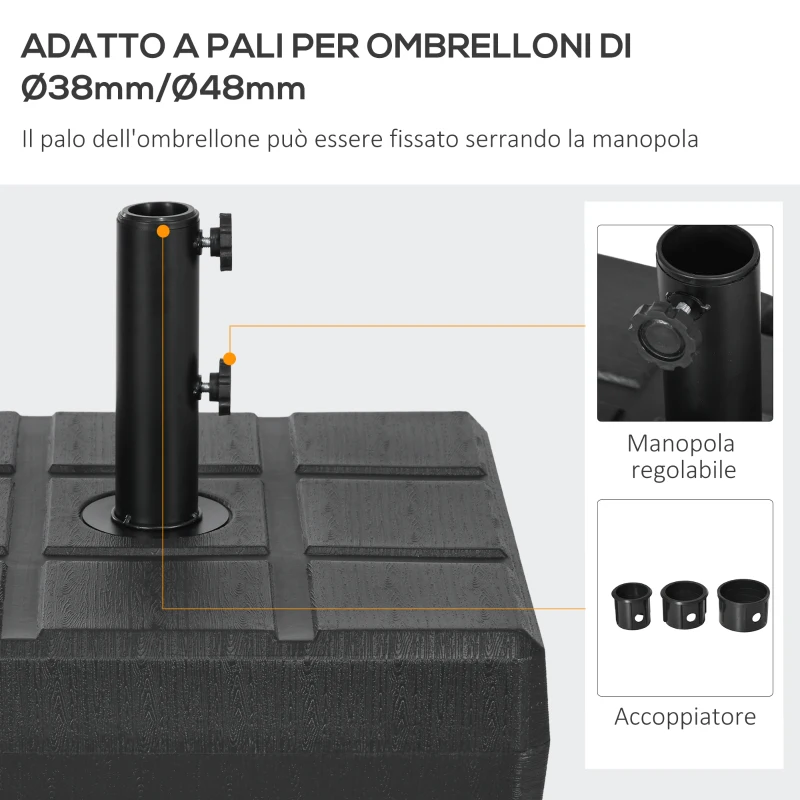 ADATTO A PALI PER OMBRELLONI DI Ø38mm/Ø48mm

Il palo dell'ombrellone può essere fissato serrando la manopola

Manopola regolabile

Accoppiatore