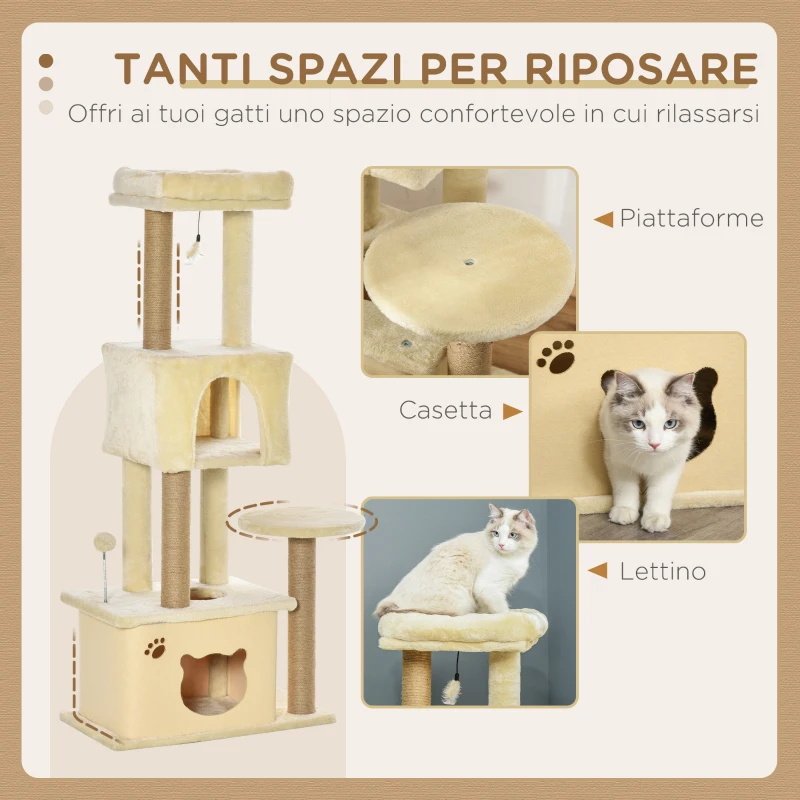 TANTI SPAZI PER RIPOSARE
Offri ai tuoi gatti uno spazio confortevole in cui rilassarsi

Piattaforme

Casetta

Lettino