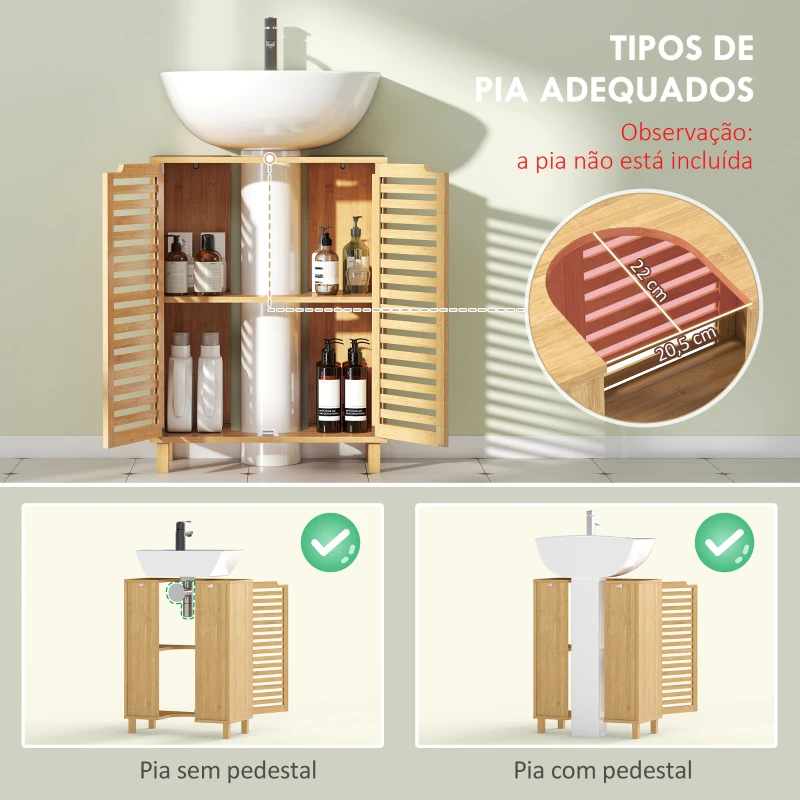 TIPOS DE PIA ADEQUADOS

Observação: a pia não está incluída

22 cm

20,5 cm

Pia sem pedestal

Pia com pedestal