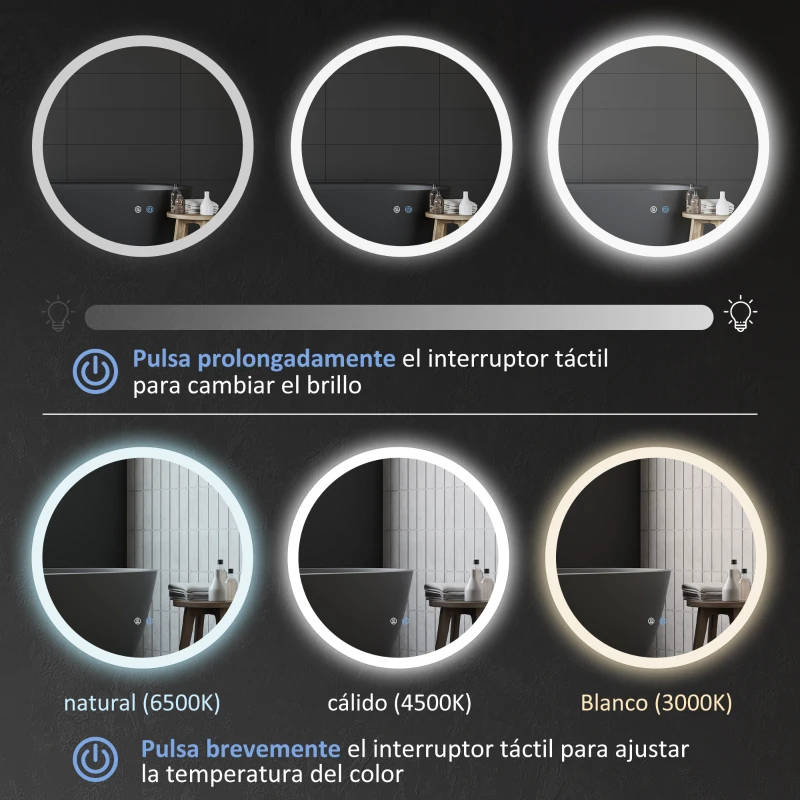 Pulsa prolongadamente el interruptor táctil para cambiar el brillo

natural (6500K)

cálido (4500K)

Blanco (3000K)

Pulsa brevemente el interruptor táctil para ajustar la temperatura del color