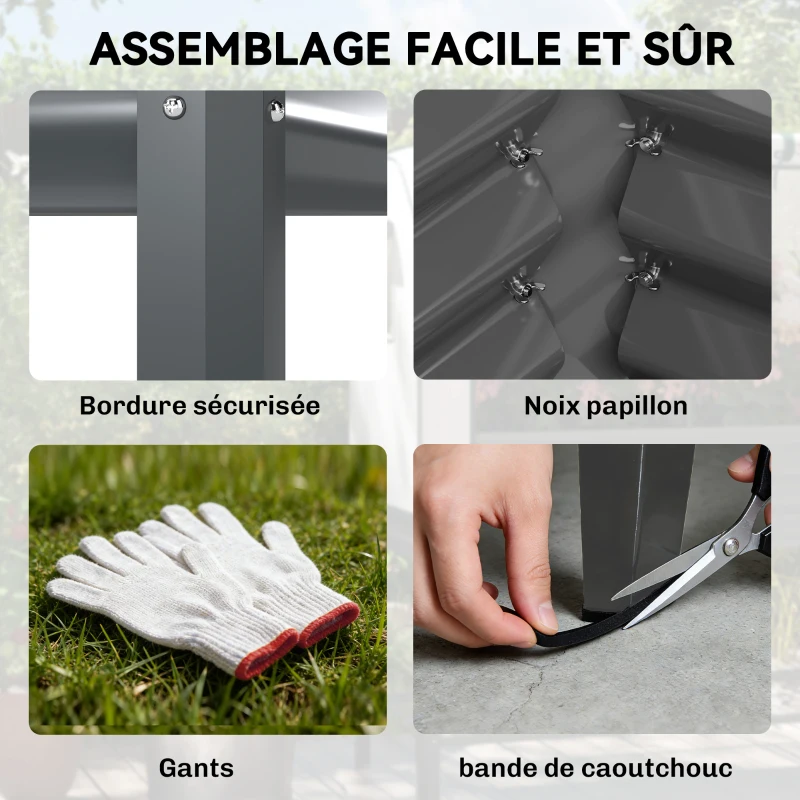 ASSEMBLAGE FACILE ET SÛR

Bordure sécurisée

Noix papillon

Gants

bande de caoutchouc