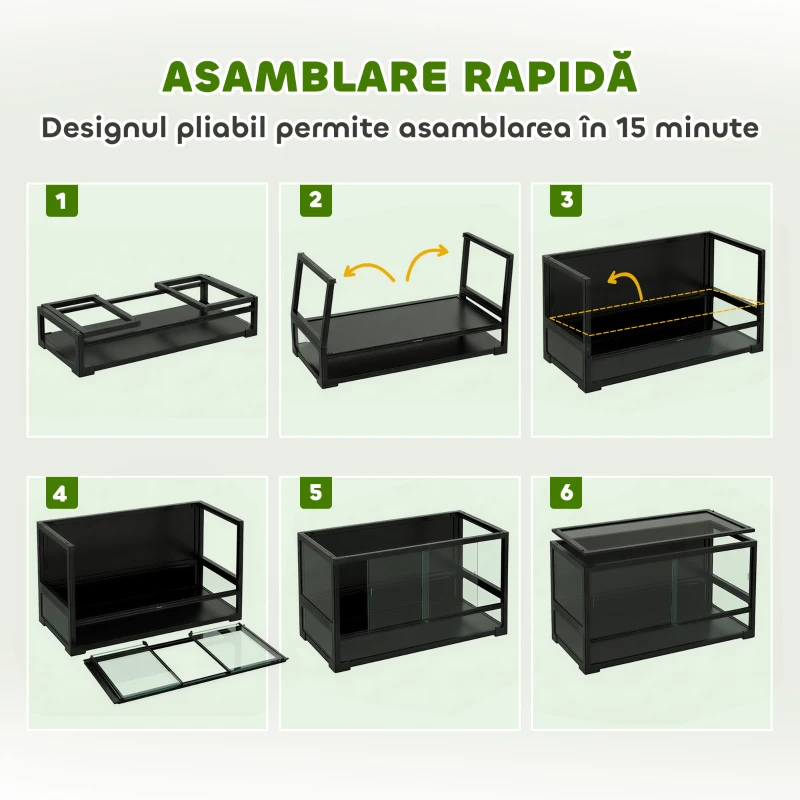 ASAMBLARE RAPIDĂ
Designul pliabil permite asamblarea în 15 minute

1

2

3

4

5

6