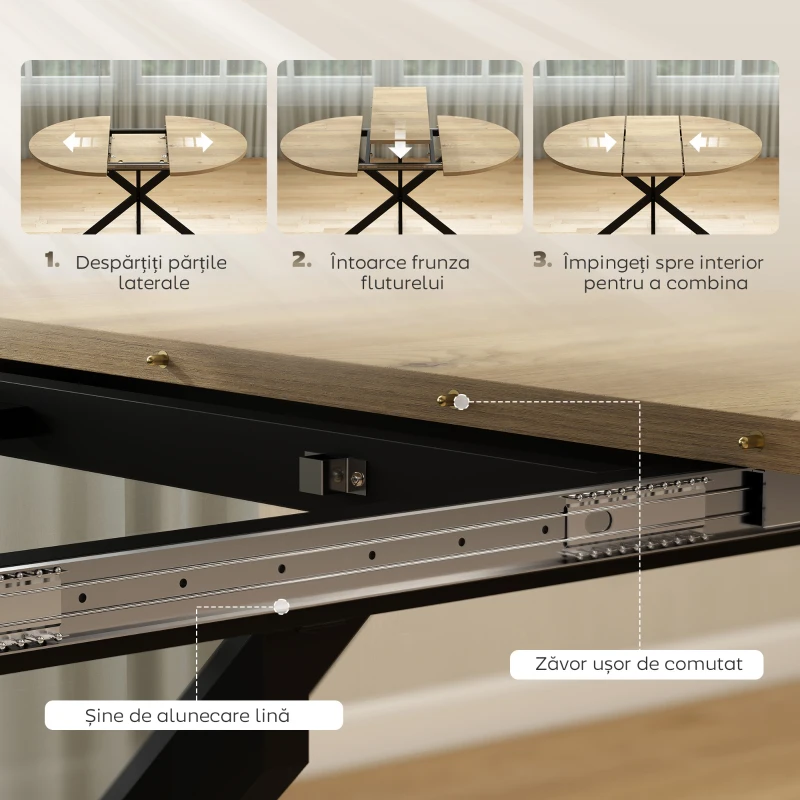 1. Despărțiți părțile laterale

2. Întoarce frunza fluturelui

3. Împingeți spre interior pentru a combina

Zăvor ușor de comutat

Șine de alunecare lină