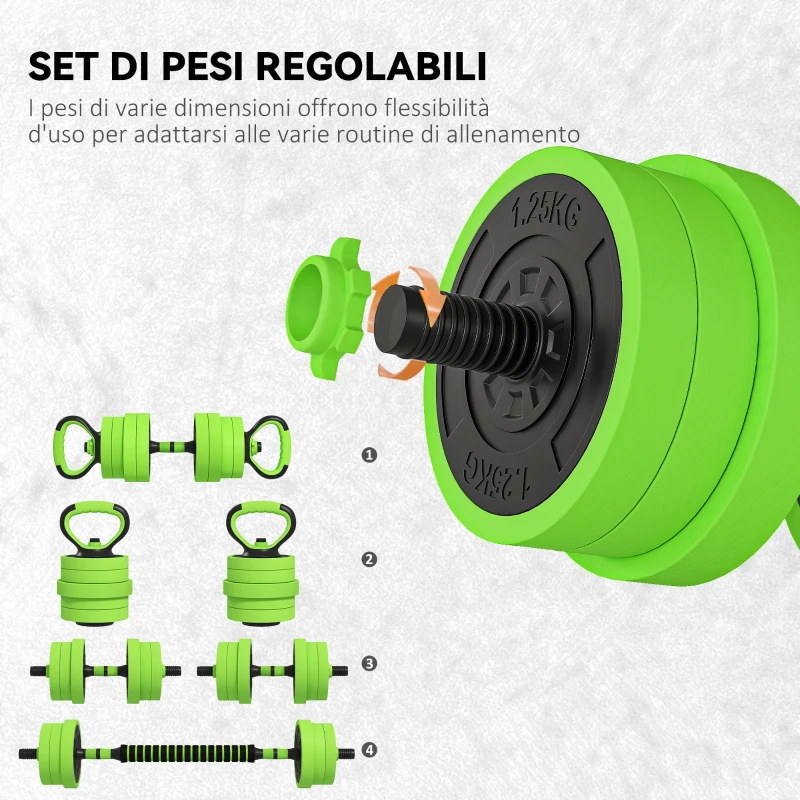 SET DI PESI REGOLABILI

I pesi di varie dimensioni offrono flessibilità d'uso per adattarsi alle varie routine di allenamento

1.25KG

1.25KG

1

2

3

4