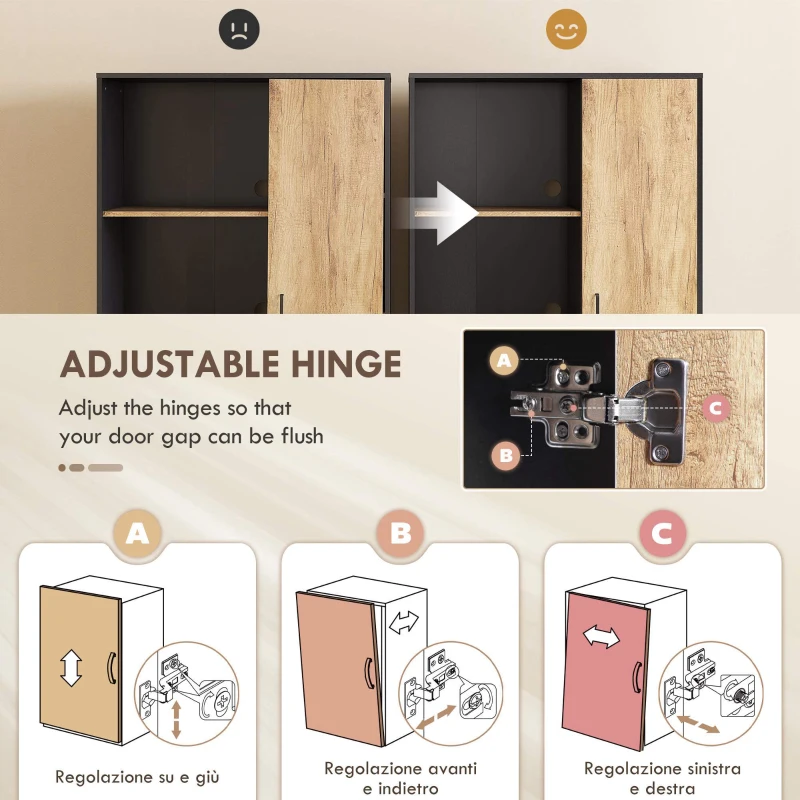 ADJUSTABLE HINGE

Adjust the hinges so that your door gap can be flush

A

B

C

A

Regolazione su e giù

B

Regolazione avanti e indietro

C

Regolazione sinistra e destra