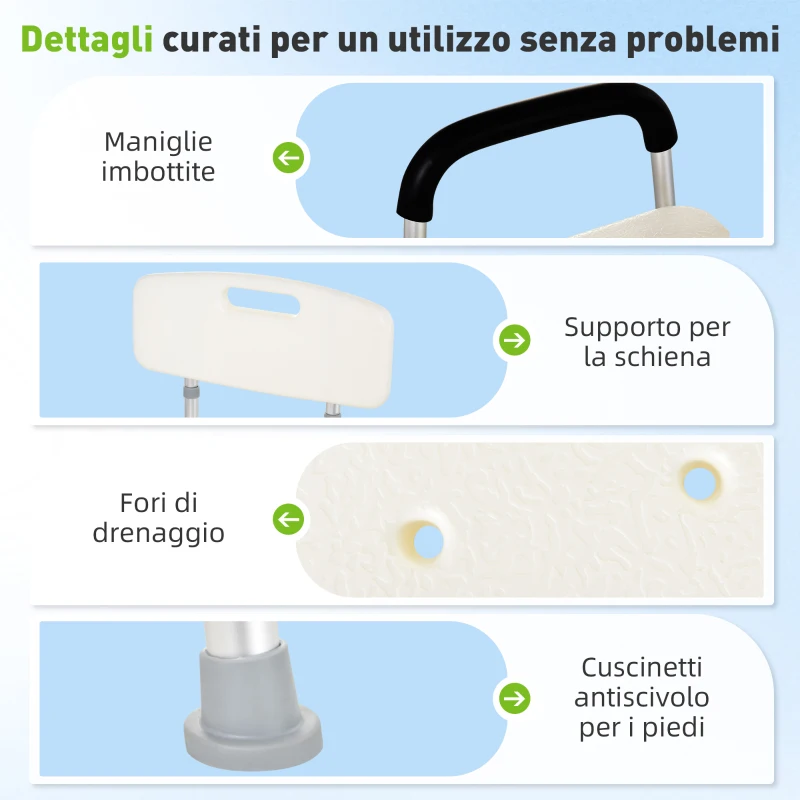 Dettagli curati per un utilizzo senza problemi

Maniglie imbottite

Supporto per la schiena

Fori di drenaggio

Cuscinetti antiscivolo per i piedi