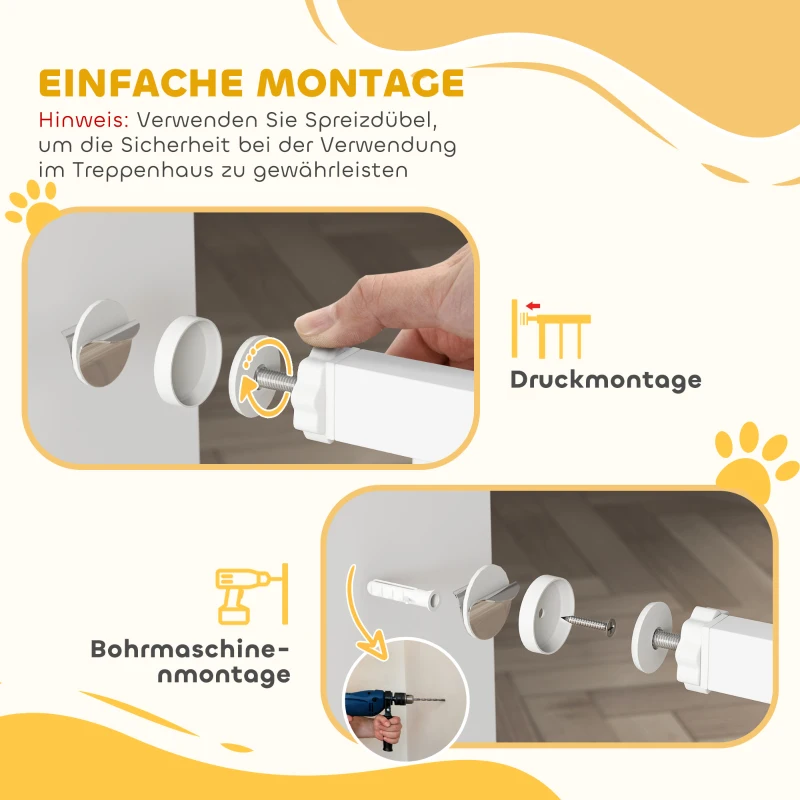 EINFACHE MONTAGE
Hinweis: Verwenden Sie Spreizdübel, um die Sicherheit bei der Verwendung im Treppenhaus zu gewährleisten

Druckmontage

Bohrmaschine-nmontage