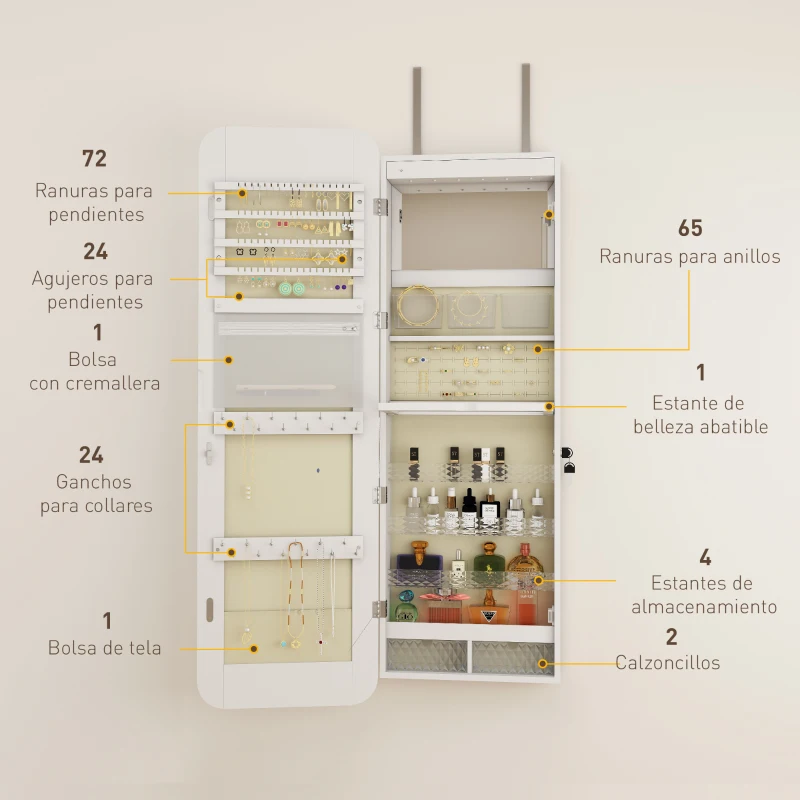 72
Ranuras para pendientes

24
Agujeros para pendientes

1
Bolsa con cremallera

24
Ganchos para collares

1
Bolsa de tela

65
Ranuras para anillos

1
Estante de belleza abatible

4
Estantes de almacenamiento

2
Calzoncillos