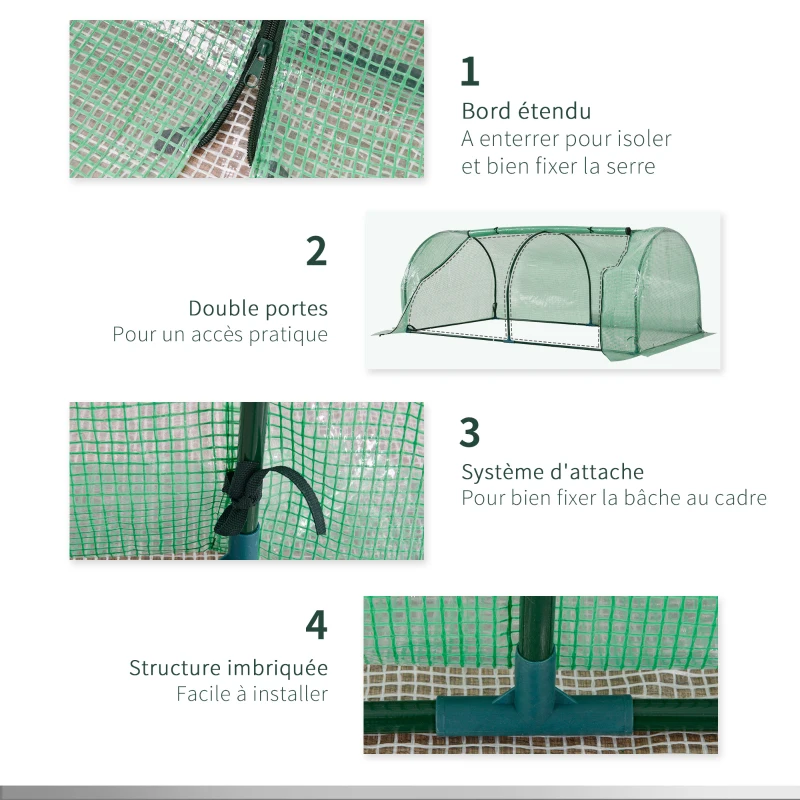 1
Bord étendu
A enterrer pour isoler et bien fixer la serre

2
Double portes
Pour un accès pratique

3
Système d'attache
Pour bien fixer la bâche au cadre

4
Structure imbriquée
Facile à installer