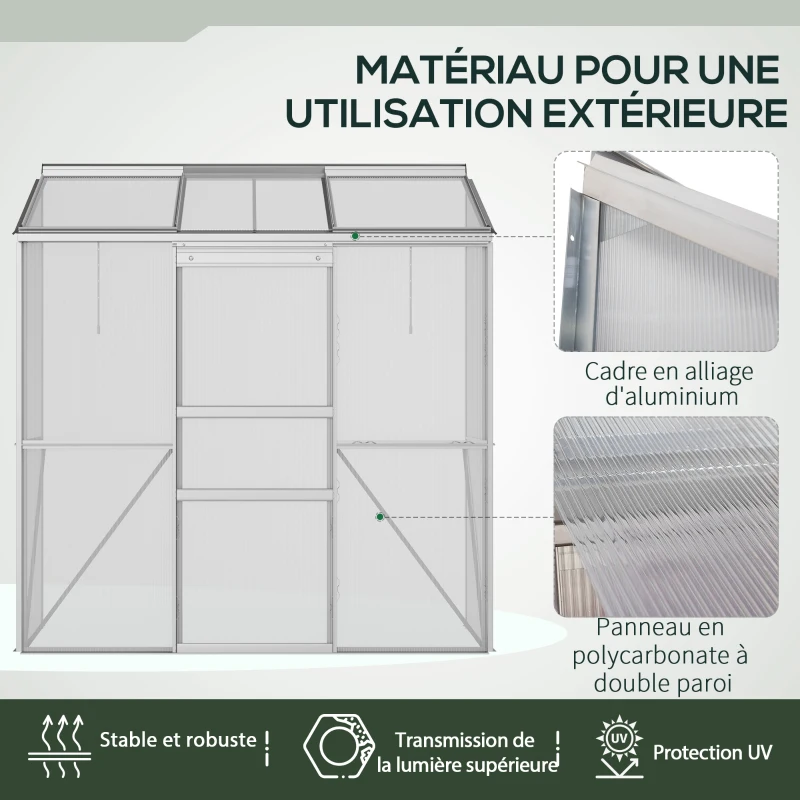 MATÉRIAU POUR UNE UTILISATION EXTÉRIEURE

Cadre en alliage d'aluminium

Panneau en polycarbonate à double paroi

Stable et robuste

Transmission de la lumière supérieure

UV

Protection UV