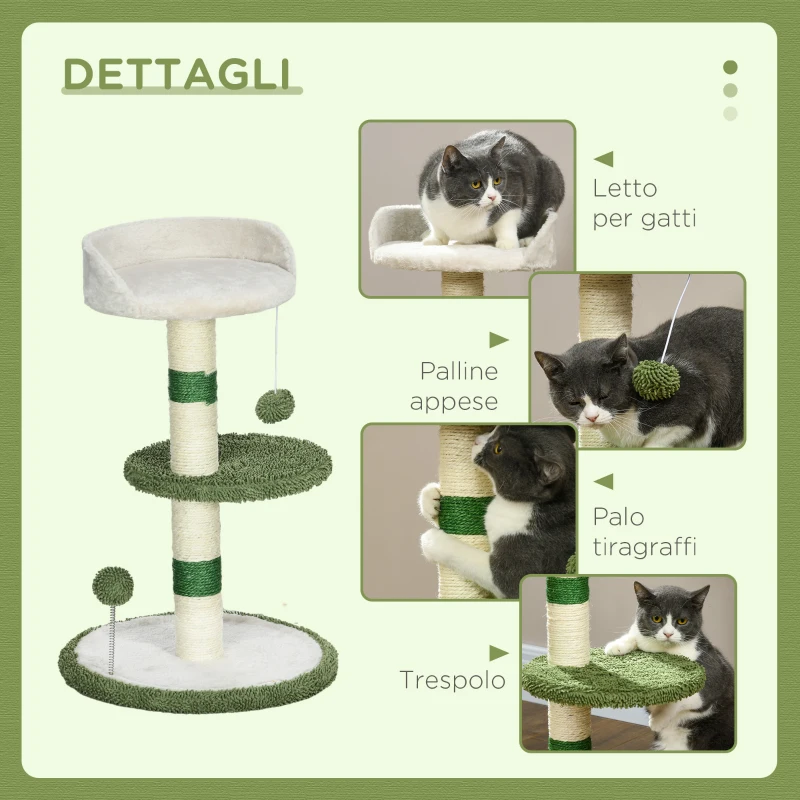 DETTAGLI

Letto per gatti

Palline appese

Palo tiragraffi

Trespolo