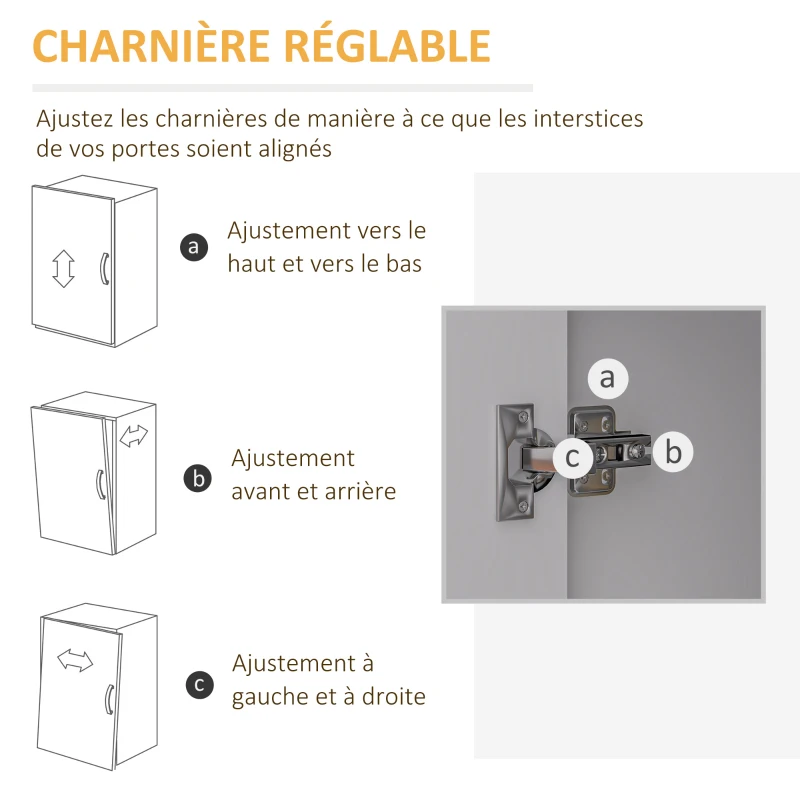 CHARNIÈRE RÉGLABLE

Ajustez les charnières de manière à ce que les interstices de vos portes soient alignés

a Ajustement vers le haut et vers le bas

b Ajustement avant et arrière

c Ajustement à gauche et à droite

a

c

b