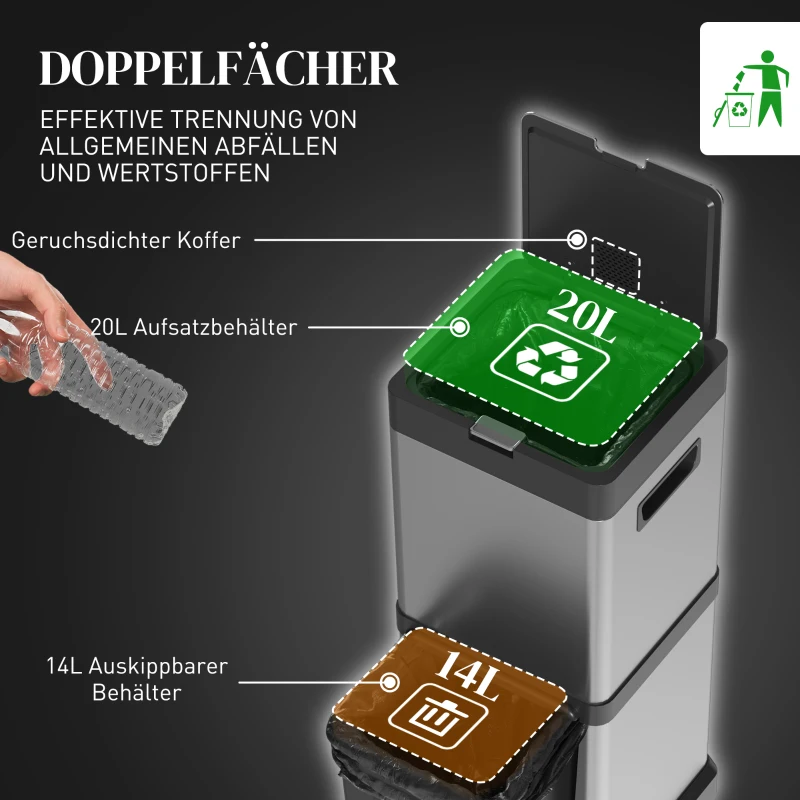 DOPPELFÄCHER

EFFEKTIVE TRENNUNG VON ALLGEMEINEN ABFÄLLEN UND WERTSTOFFEN

Geruchsdichter Koffer

20L Aufsatzbehälter

20L

14L Auskippbarer Behälter

14L