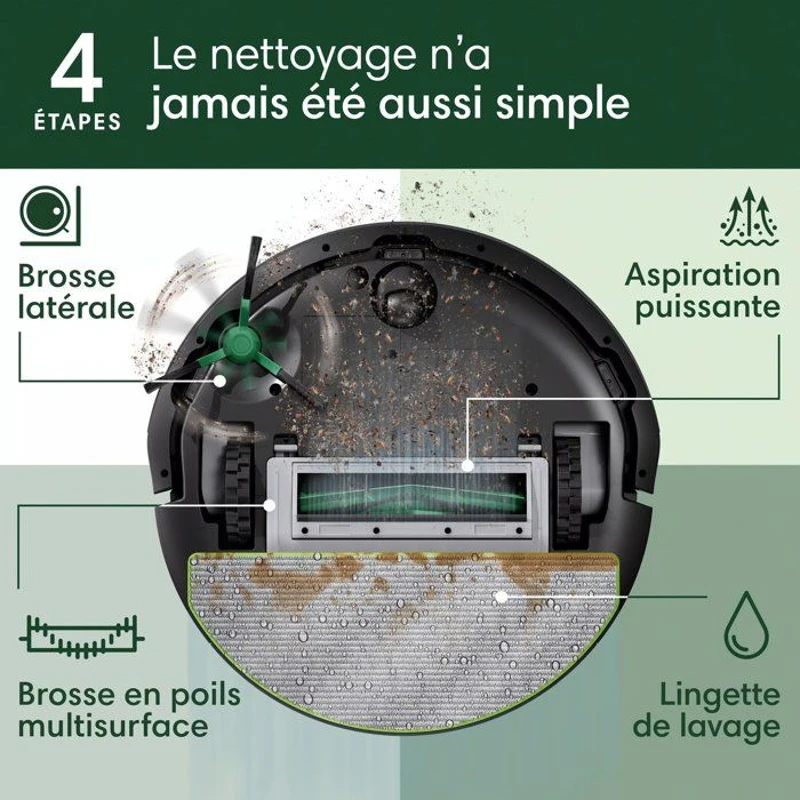 4 ÉTAPES

Le nettoyage n'a jamais été aussi simple

Brosse latérale

Aspiration puissante

Brosse en poils multisurface

Lingette de lavage