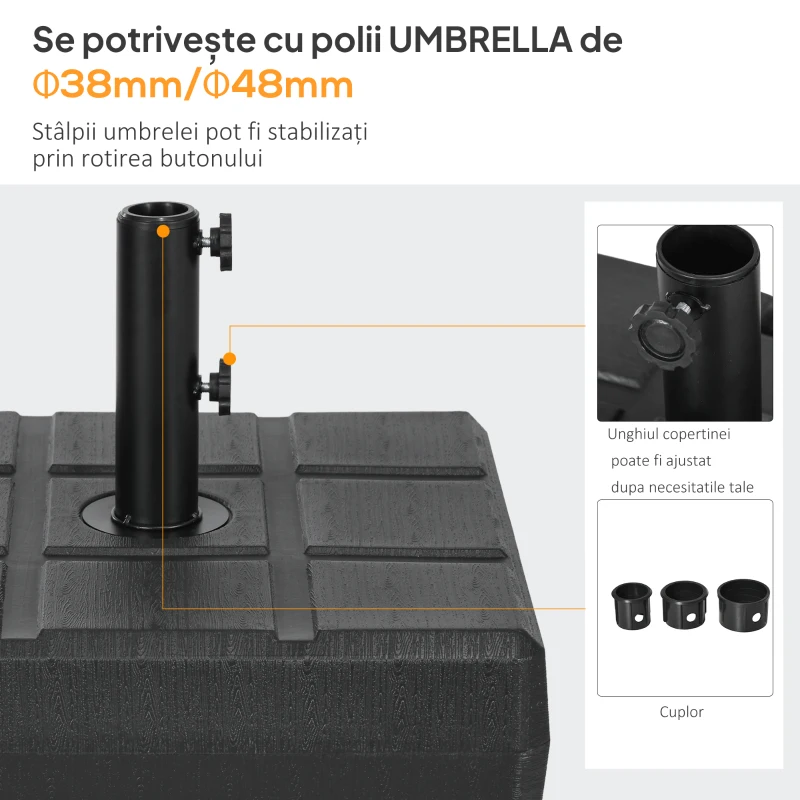 Se potrivește cu polii UMBRELLA de Φ38mm/Φ48mm

Stâlpii umbrelei pot fi stabilizați prin rotirea butonului

Unghiul copertinei poate fi ajustat dupa necesitatile tale

Cuplor