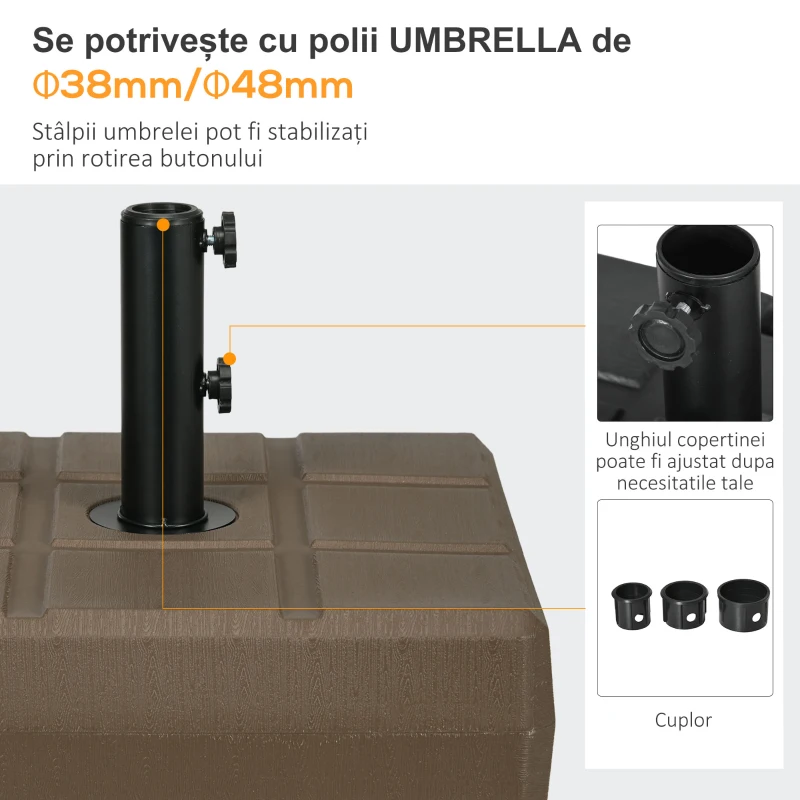 Se potrivește cu polii UMBRELLA de
Φ38mm/Φ48mm

Stâlpii umbrelei pot fi stabilizați prin rotirea butonului

Unghiul copertinei poate fi ajustat dupa necesitatile tale

Cuplor