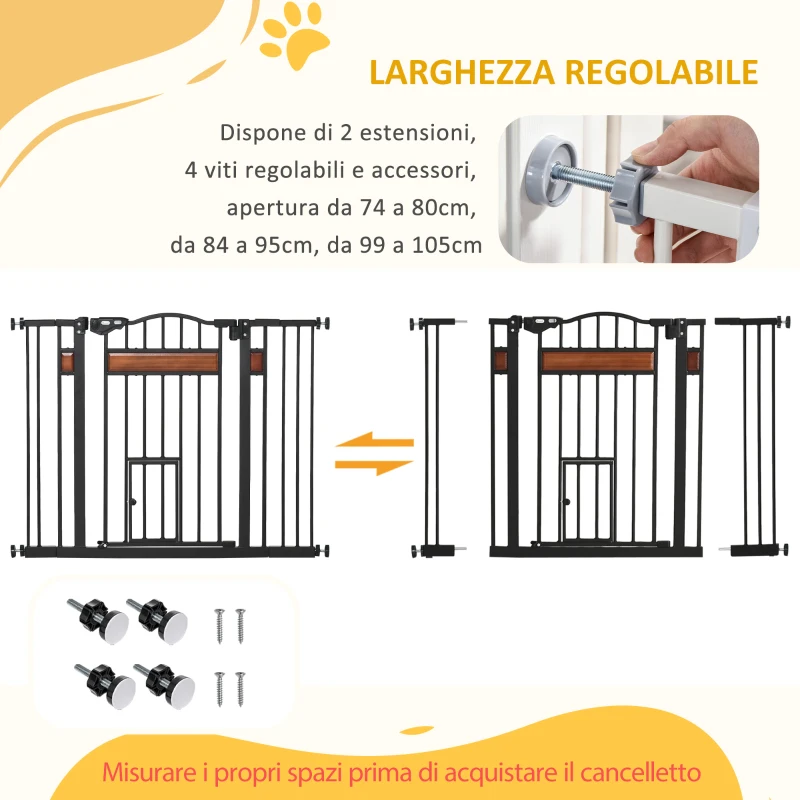 LARGHEZZA REGOLABILE

Dispone di 2 estensioni, 4 viti regolabili e accessori, apertura da 74 a 80cm, da 84 a 95cm, da 99 a 105cm

Misurare i propri spazi prima di acquistare il cancelletto