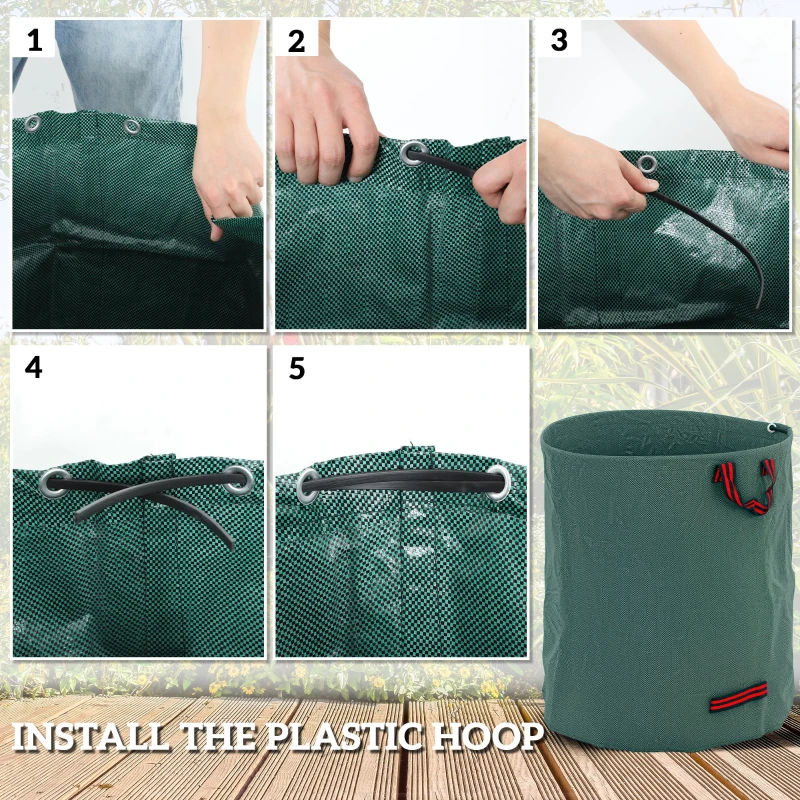 1

2

3

4

5

INSTALL THE PLASTIC HOOP