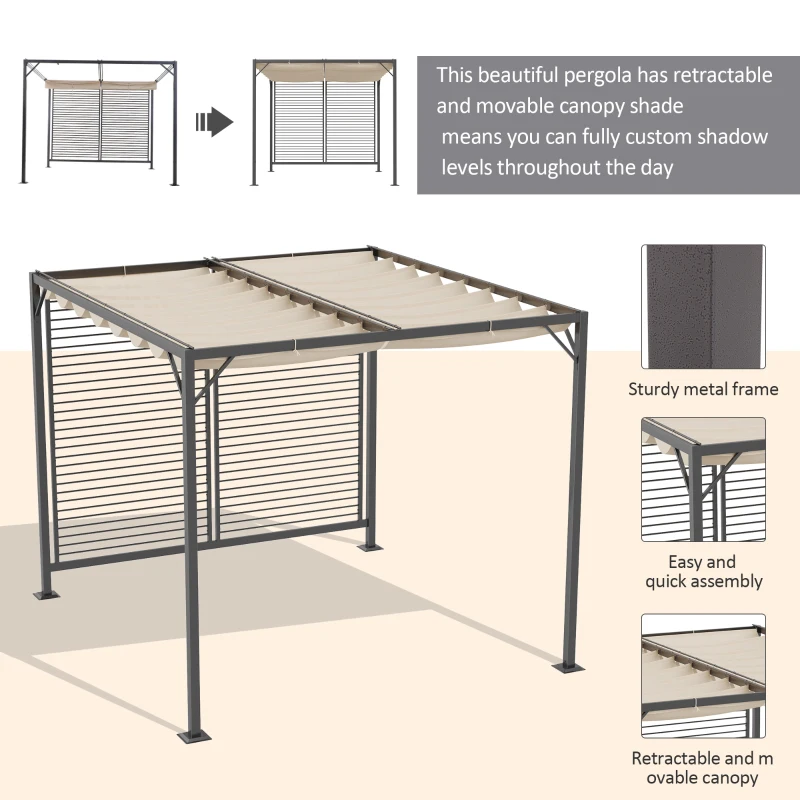 This beautiful pergola has retractable and movable canopy shade means you can fully custom shadow levels throughout the day

Sturdy metal frame

Easy and quick assembly

Retractable and m ovable canopy