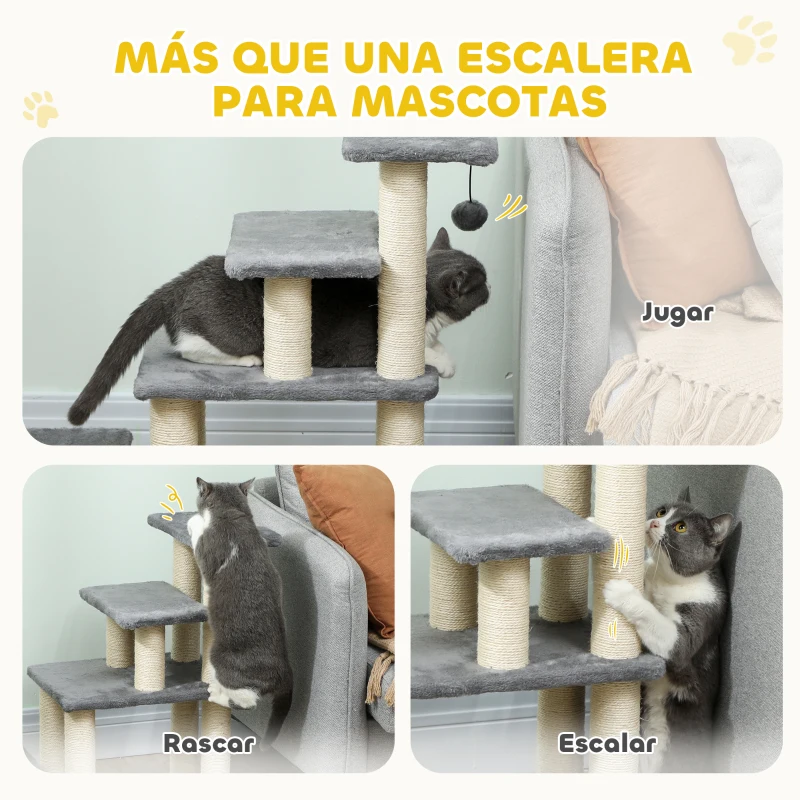 MÁS QUE UNA ESCALERA PARA MASCOTAS

Jugar

Rascar

Escalar