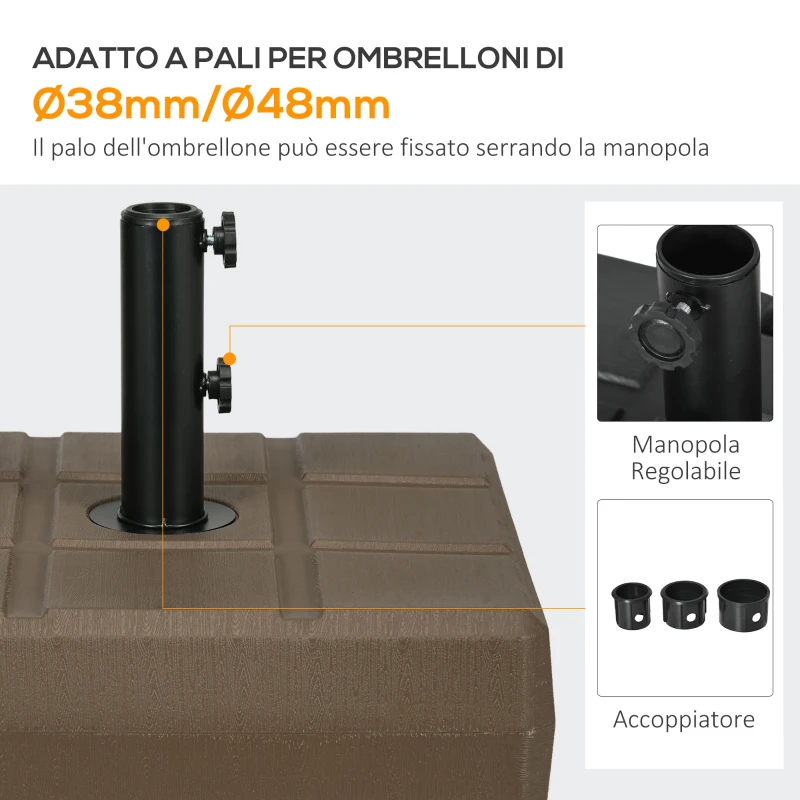 ADATTO A PALI PER OMBRELLONI DI
Ø38mm/Ø48mm
Il palo dell'ombrellone può essere fissato serrando la manopola

Manopola Regolabile

Accoppiatore