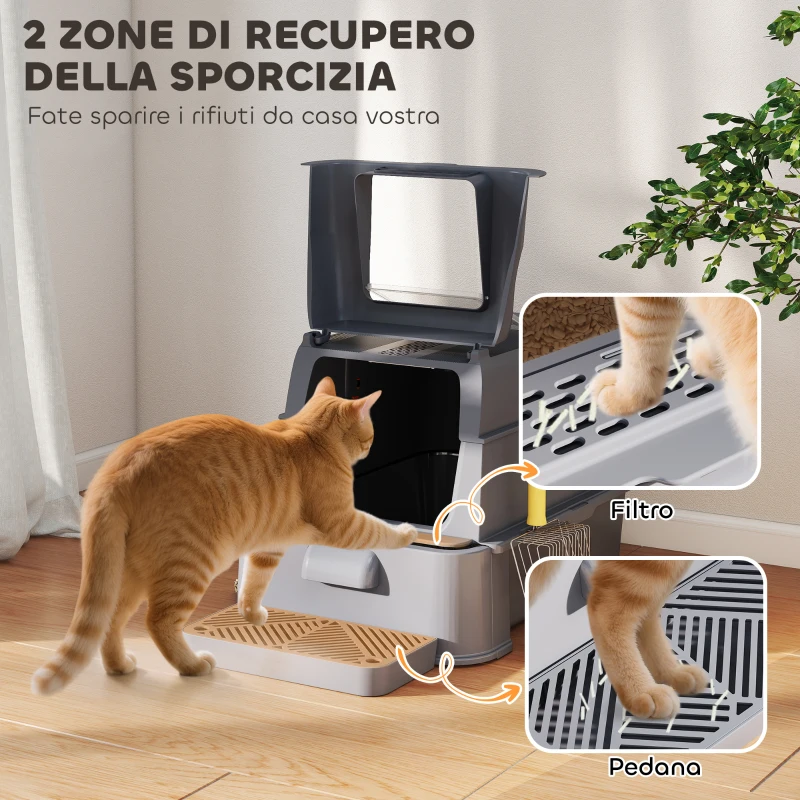 2 ZONE DI RECUPERO DELLA SPORCIZIA

Fate sparire i rifiuti da casa vostra

Filtro

Pedana