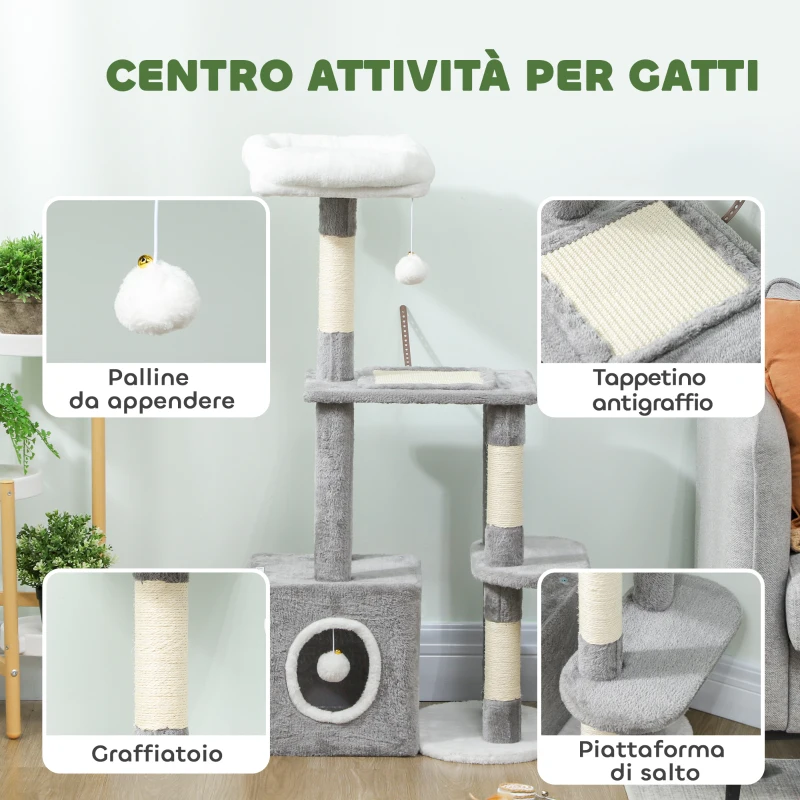 CENTRO ATTIVITÀ PER GATTI

Palline da appendere

Tappetino antigraffio

Graffiatoio

Piattaforma di salto