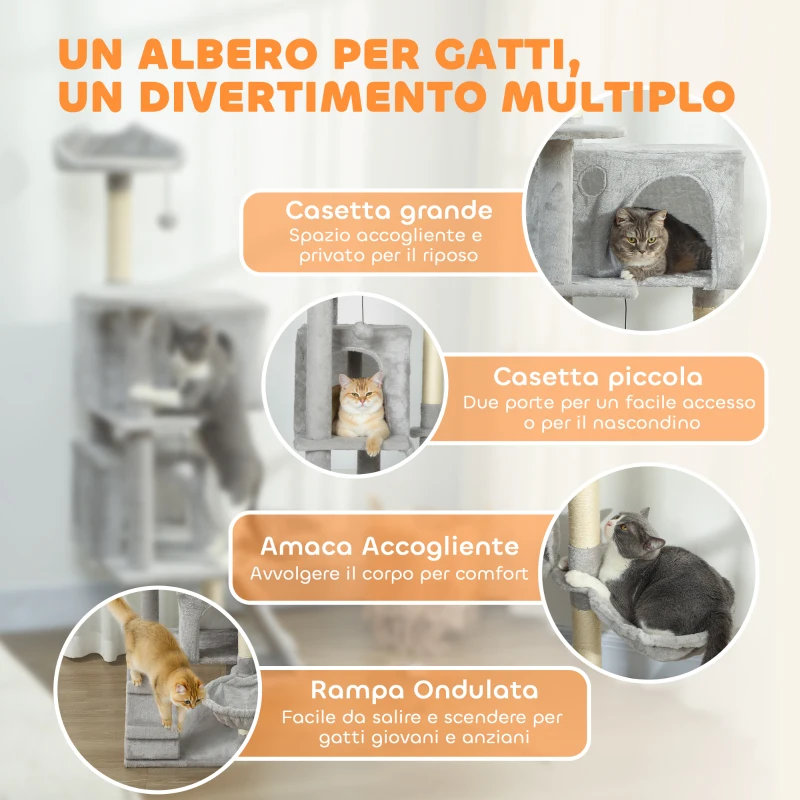 UN ALBERO PER GATTI, UN DIVERTIMENTO MULTIPLO

Casetta grande
Spazio accogliente e privato per il riposo

Casetta piccola
Due porte per un facile accesso o per il nascondino

Amaca Accogliente
Avvolgere il corpo per comfort

Rampa Ondulata
Facile da salire e scendere per gatti giovani e anziani