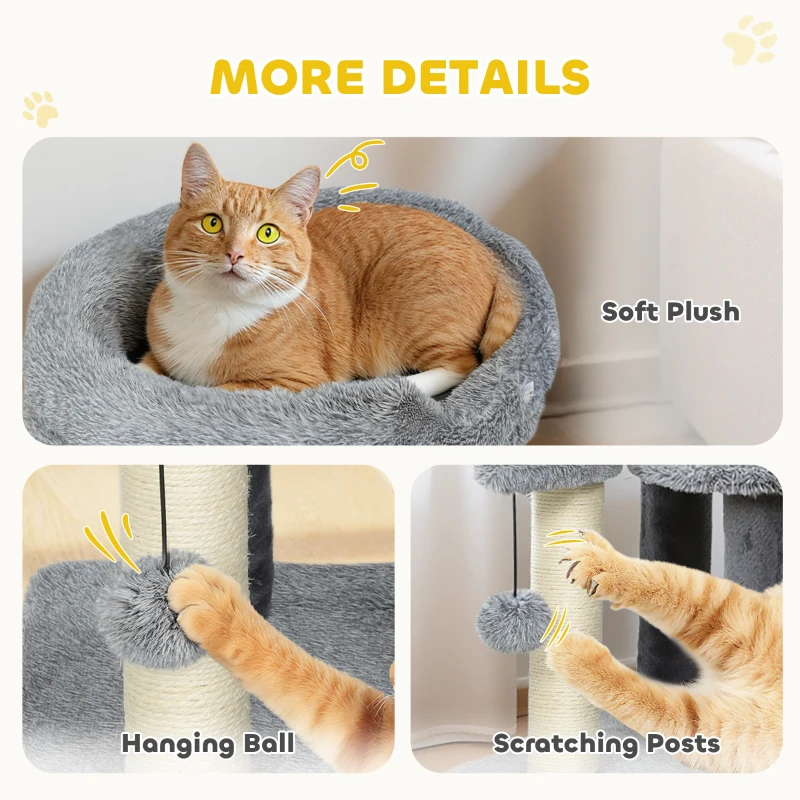 MORE DETAILS

Soft Plush

Hanging Ball

Scratching Posts