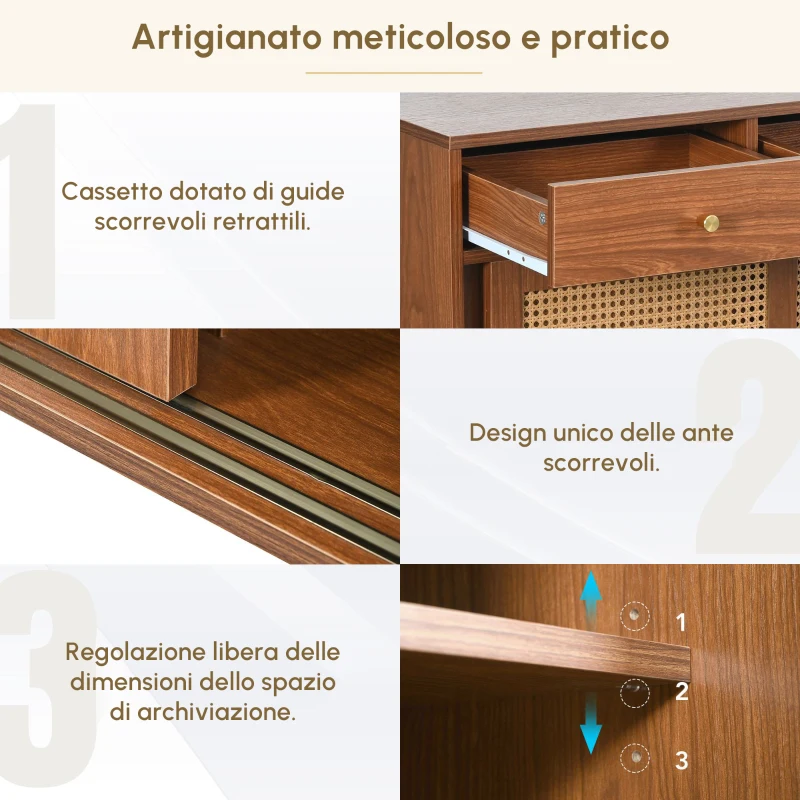 Artigianato meticoloso e pratico

1

Cassetto dotato di guide scorrevoli retrattili.

2

Design unico delle ante scorrevoli.

3

Regolazione libera delle dimensioni dello spazio di archiviazione.

1

2

3