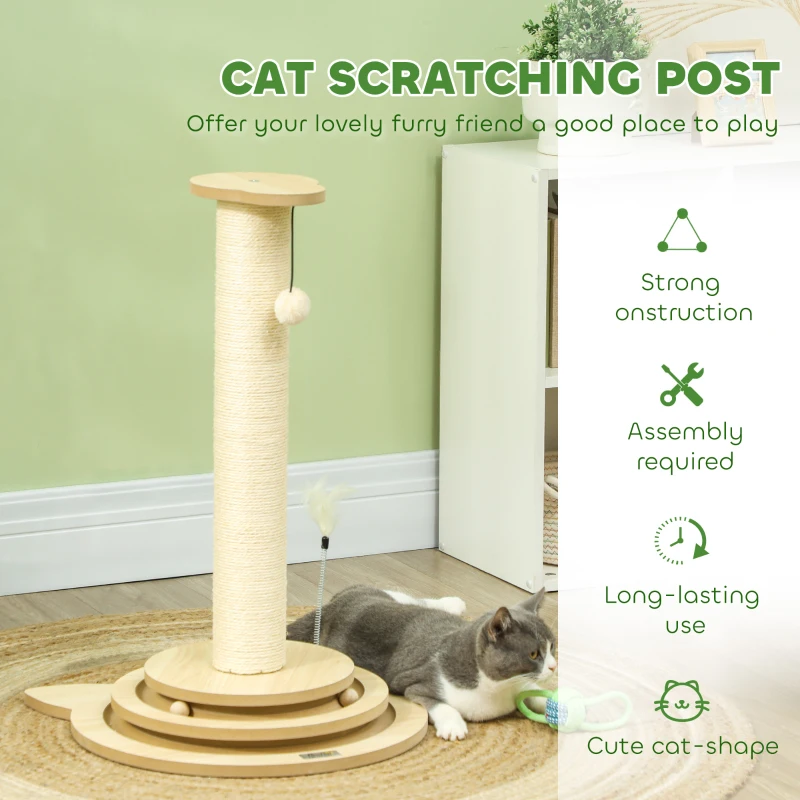 CAT SCRATCHING POST
Offer your lovely furry friend a good place to play

Strong onstruction

Assembly required

Long-lasting use

Cute cat-shape