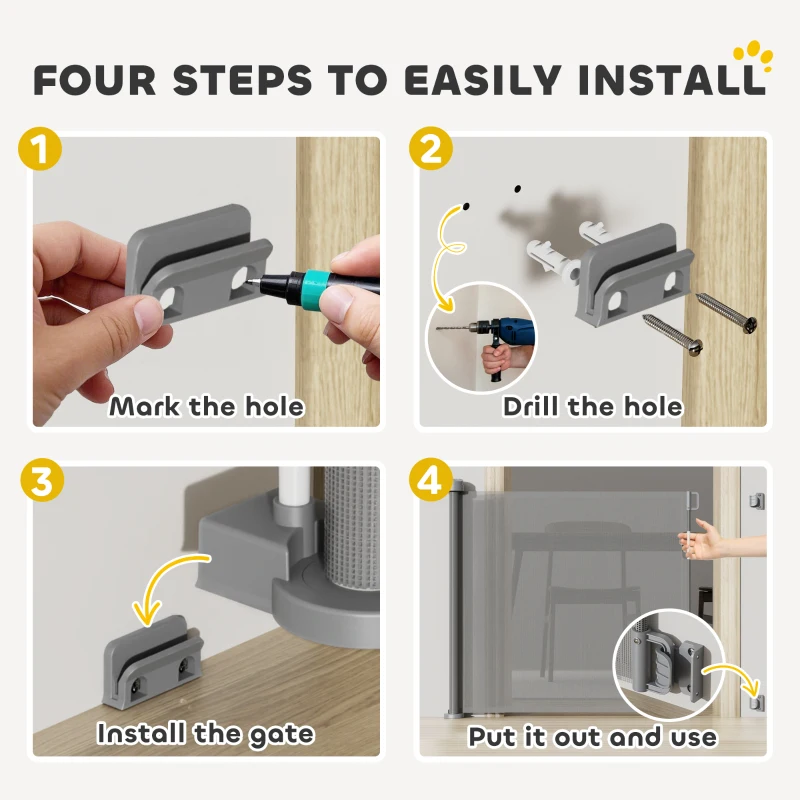 FOUR STEPS TO EASILY INSTALL

1
Mark the hole

2
Drill the hole

3
Install the gate

4
Put it out and use