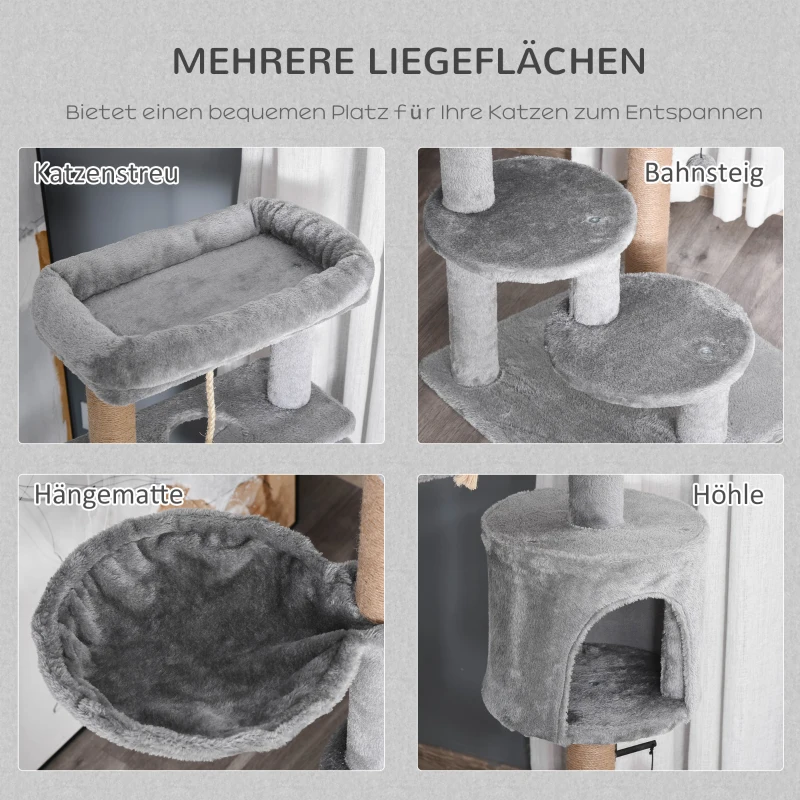 MEHRERE LIEGEFLÄCHEN

Bietet einen bequemen Platz für Ihre Katzen zum Entspannen

Katzenstreu

Bahnsteig

Hängematte

Höhle