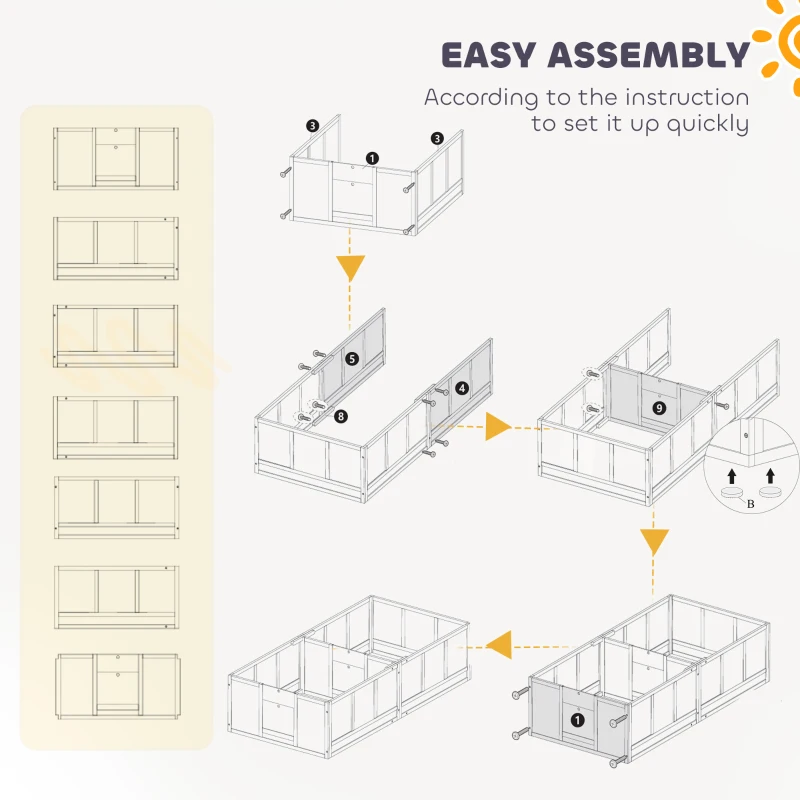 EASY ASSEMBLY
According to the instruction to set it up quickly

3
1
3
5
4
8
9
B
1