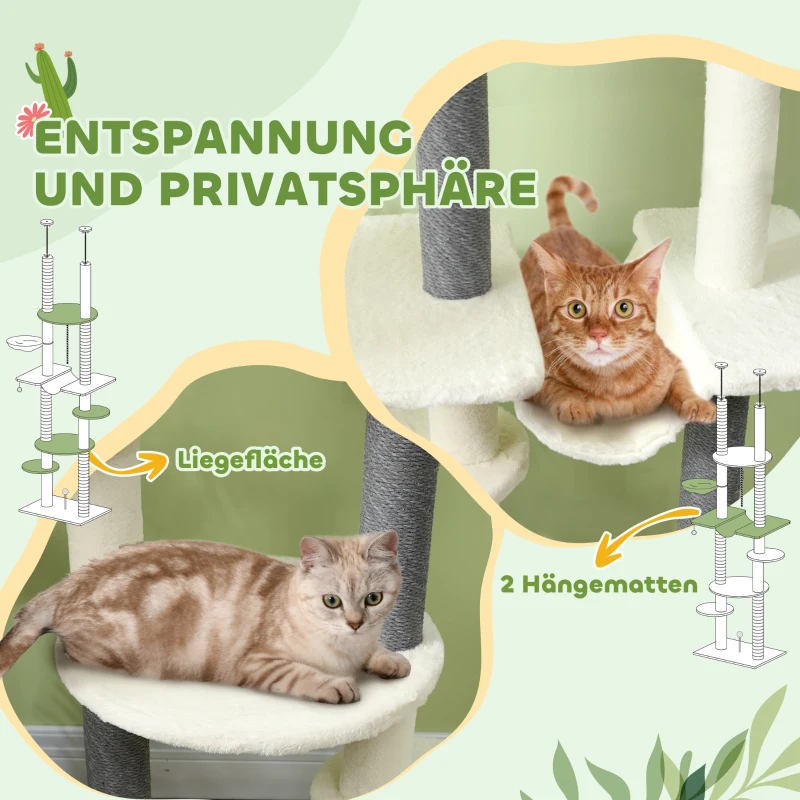 ENTSPANNUNG UND PRIVATSPHÄRE

Liegefläche

2 Hängematten