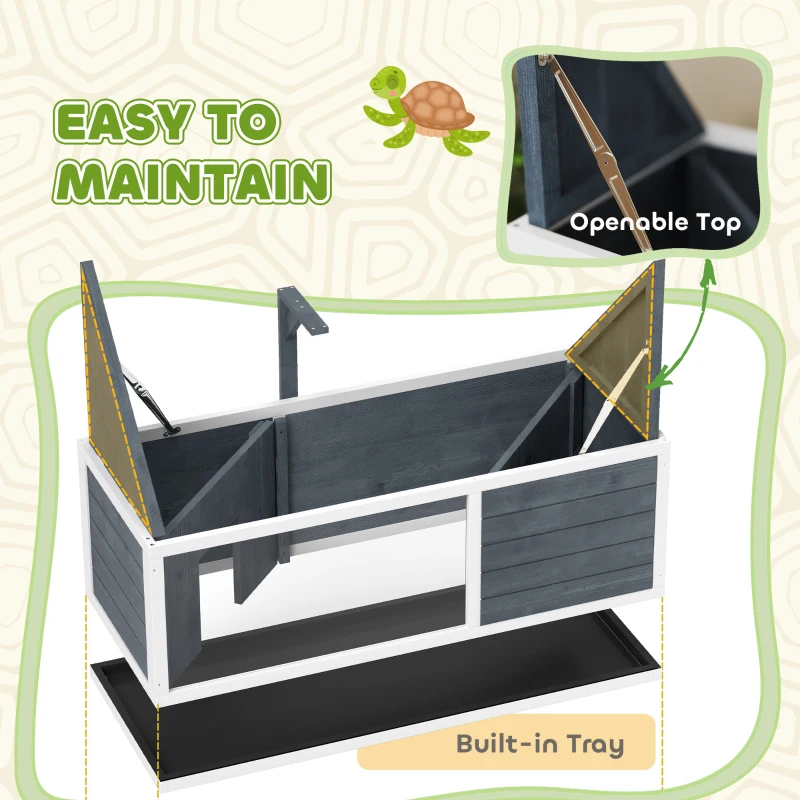 EASY TO MAINTAIN

Openable Top

Built-in Tray