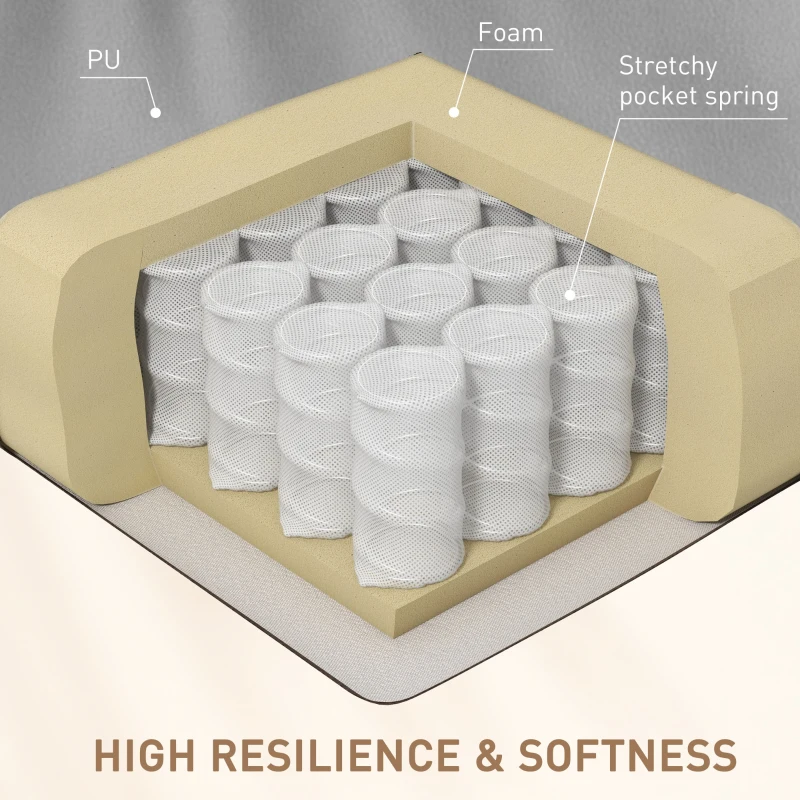 PU

Foam

Stretchy pocket spring

HIGH RESILIENCE & SOFTNESS