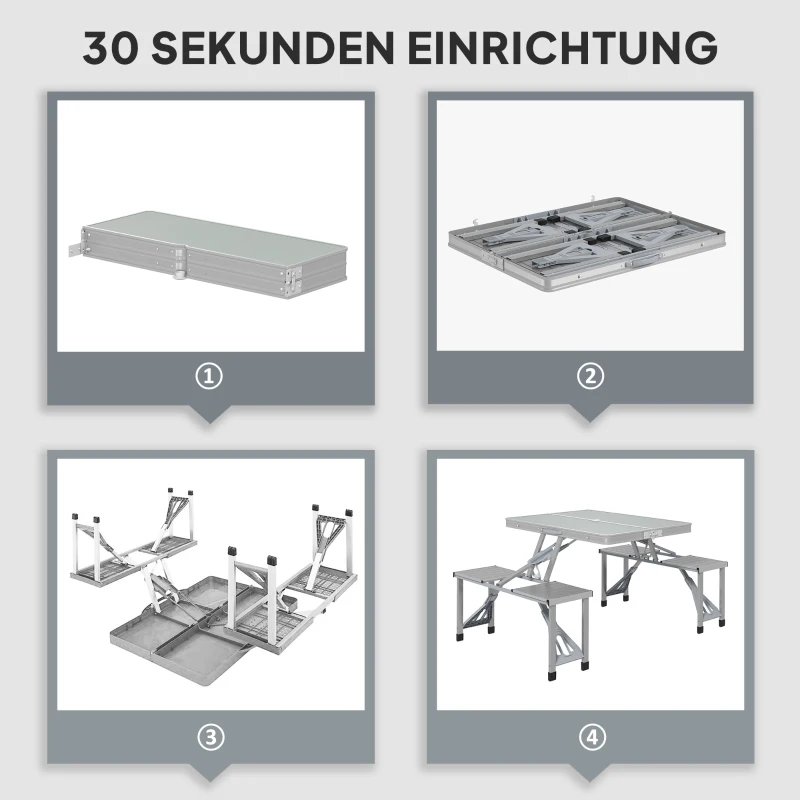 30 SEKUNDEN EINRICHTUNG

①

②

③

④