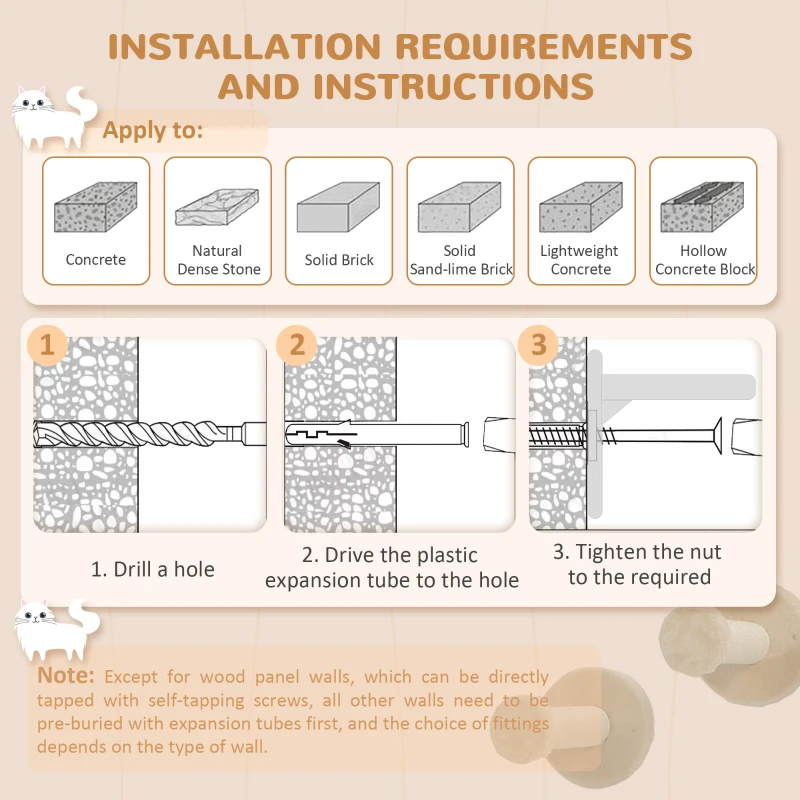 INSTALLATION REQUIREMENTS AND INSTRUCTIONS

Apply to:

Concrete

Natural Dense Stone

Solid Brick

Solid Sand-lime Brick

Lightweight Concrete

Hollow Concrete Block

1

2

3

1. Drill a hole

2. Drive the plastic expansion tube to the hole

3. Tighten the nut to the required

Note: Except for wood panel walls, which can be directly tapped with self-tapping screws, all other walls need to be pre-buried with expansion tubes first, and the choice of fittings depends on the type of wall.