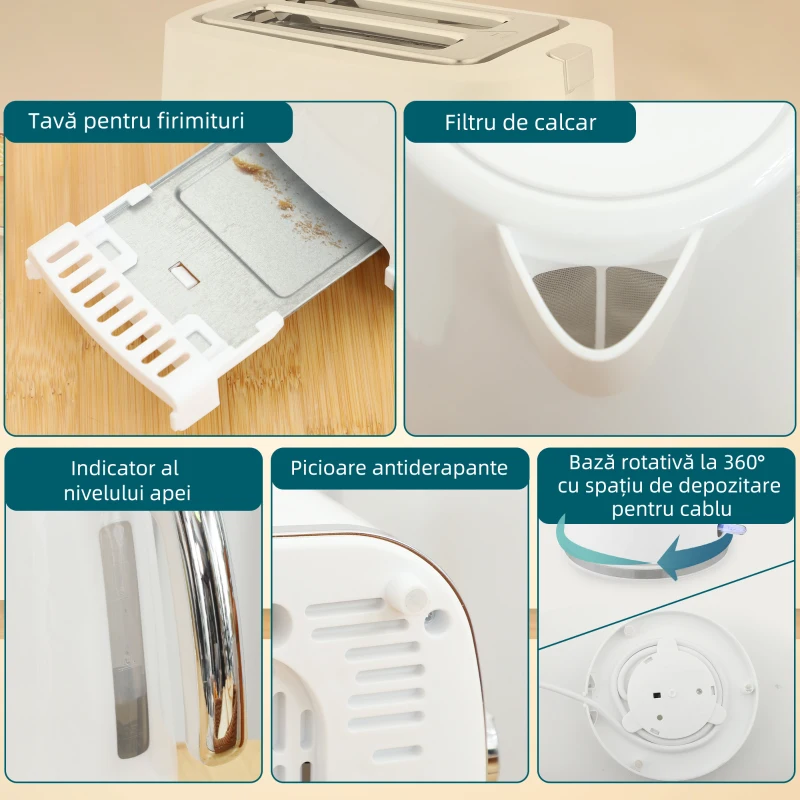 Tavă pentru firimituri

Filtru de calcar

Indicator al nivelului apei

Picioare antiderapante

Bază rotativă la 360° cu spațiu de depozitare pentru cablu