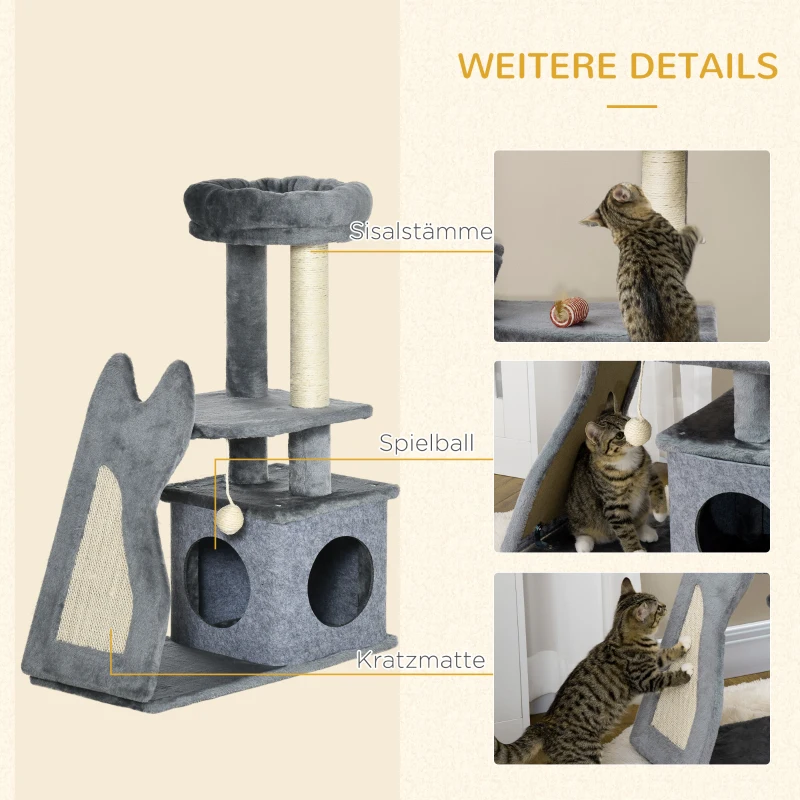 WEITERE DETAILS

Sisalstämme

Spielball

Kratzmatte