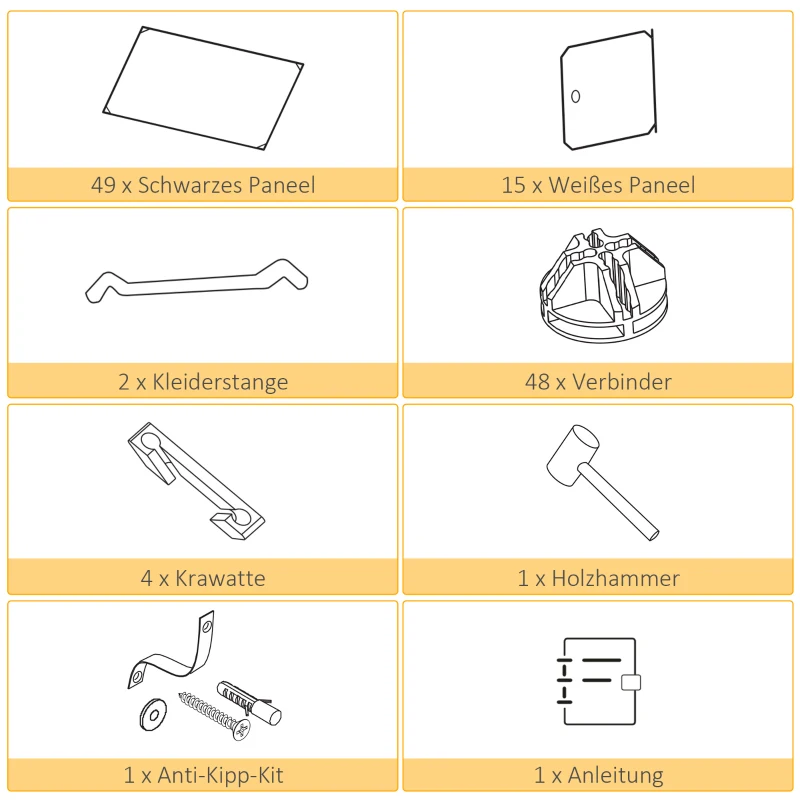 49 x Schwarzes Paneel

15 x Weißes Paneel

2 x Kleiderstange

48 x Verbinder

4 x Krawatte

1 x Holzhammer

1 x Anti-Kipp-Kit

1 x Anleitung