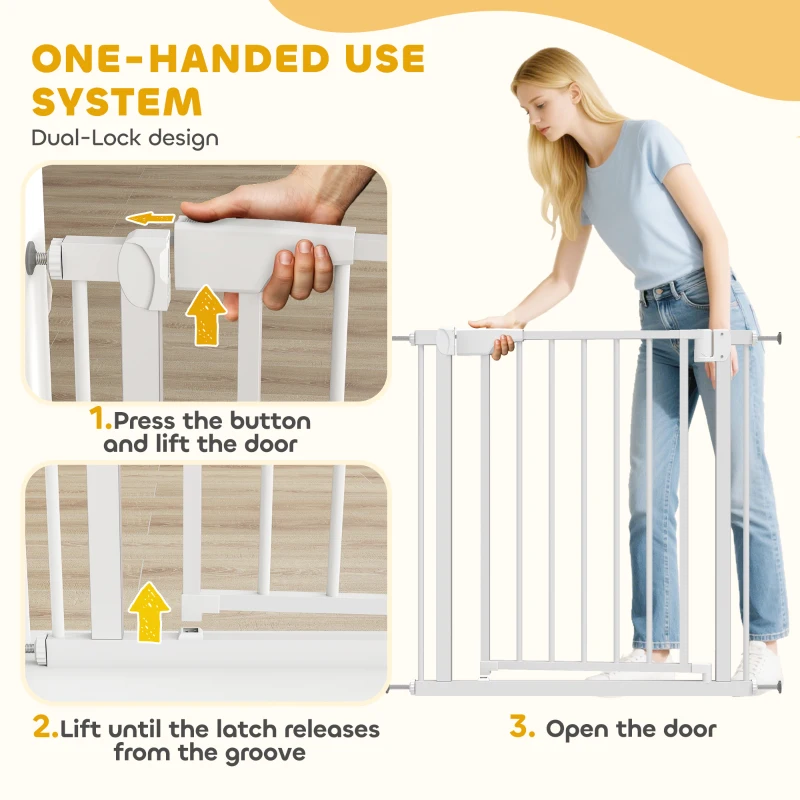 ONE-HANDED USE SYSTEM
Dual-Lock design

1.Press the button and lift the door

2.Lift until the latch releases from the groove

3. Open the door