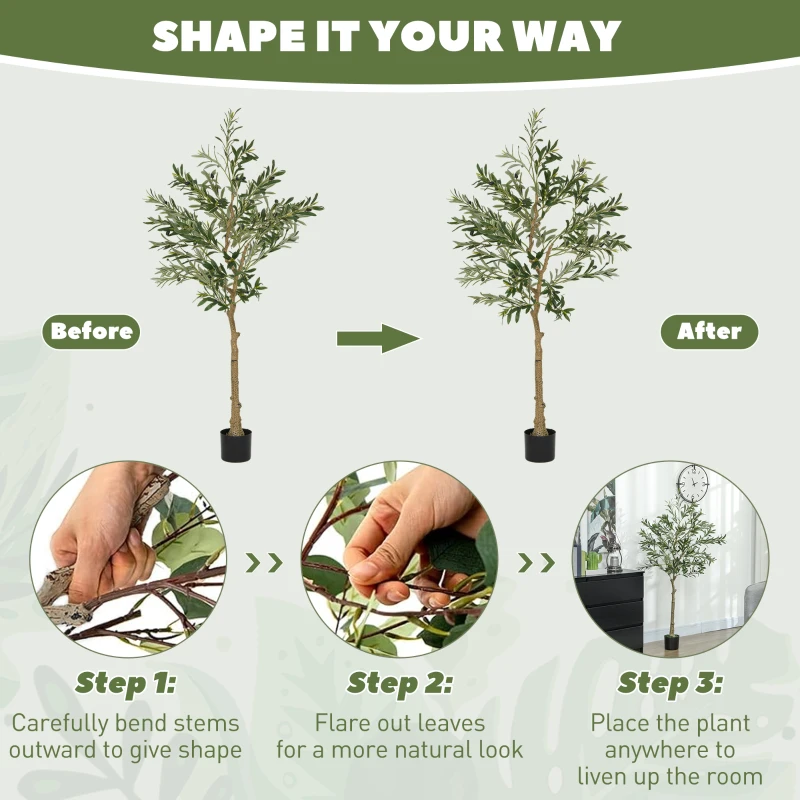 SHAPE IT YOUR WAY

Before

After

Step 1:
Carefully bend stems outward to give shape

Step 2:
Flare out leaves for a more natural look

Step 3:
Place the plant anywhere to liven up the room