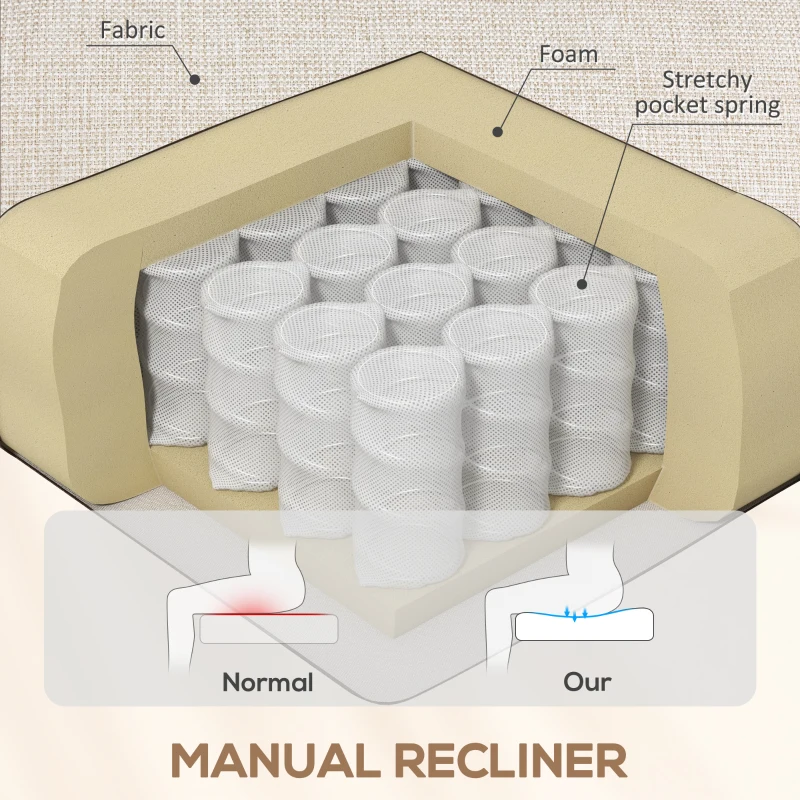 Fabric

Foam

Stretchy pocket spring

Normal

Our

MANUAL RECLINER